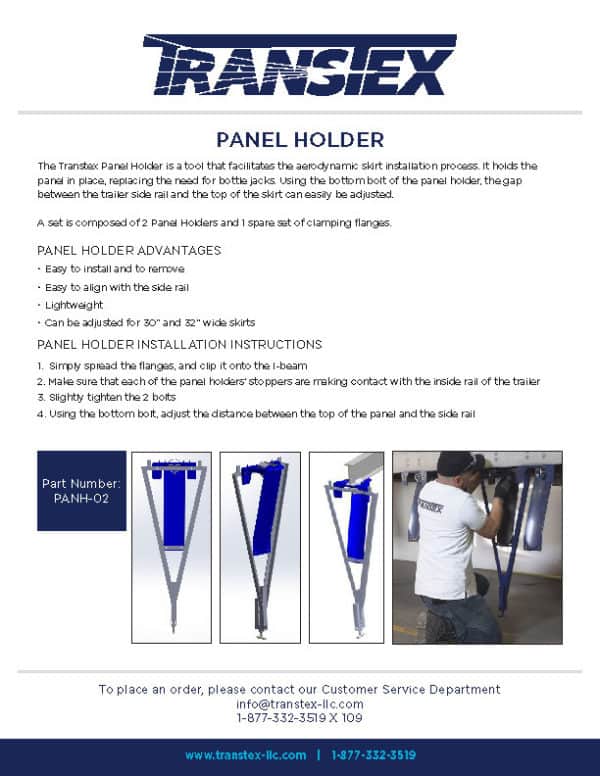 TRANSTEX

PANEL HOLDER

The Transtex Panel Holder is a tool that facilitates the aerodynamic skirt installation process. It holds the panel in place, replacing the need for bottle jacks. Using the bottom bolt of the panel holder, the gap between the trailer side rail and the top of the skirt can easily be adjusted.

A set is composed of 2 Panel Holders and 1 spare set of clamping flanges.

PANEL HOLDER ADVANTAGES
• Easy to install and to remove
• Easy to align with the side rail
• Lightweight
• Can be adjusted for 30" and 32" wide skirts

PANEL HOLDER INSTALLATION INSTRUCTIONS
1. Simply spread the flanges, and clip it onto the I-beam
2. Make sure that each of the panel holders' stoppers are making contact with the inside rail of the trailer
3. Slightly tighten the 2 bolts
4. Using the bottom bolt, adjust the distance between the top of the panel and the side rail

Part Number:
PANH-02

TRANSTEX

To place an order, please contact our Customer Service Department
info@transtex-llc.com
1-877-332-3519 X 109

www.transtex-llc.com | 1-877-332-3519